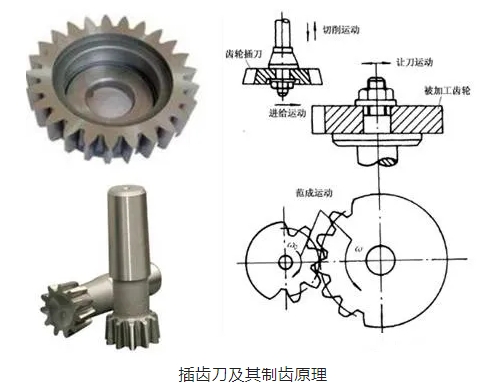 切削运动

齿轮插刀

让刀运动

被加工齿轮

进给运动

范成运动

$\omega_0$

$\omega$

插齿刀及其制齿原理