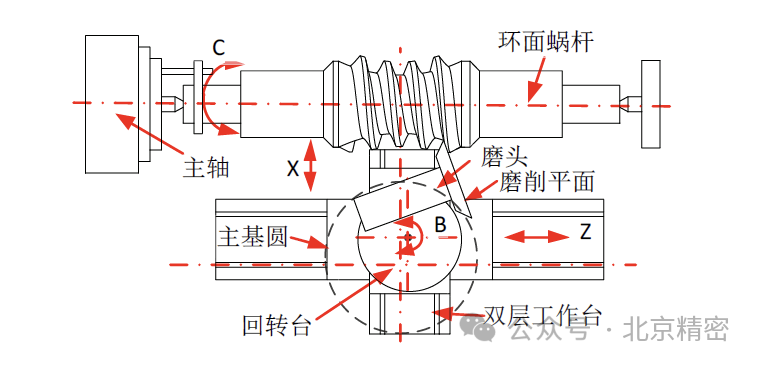 C
环面蜗杆
主轴
X
磨头
磨削平面
主基圆
B
Z
回转台
双层工作台
公众号 · 北京精密