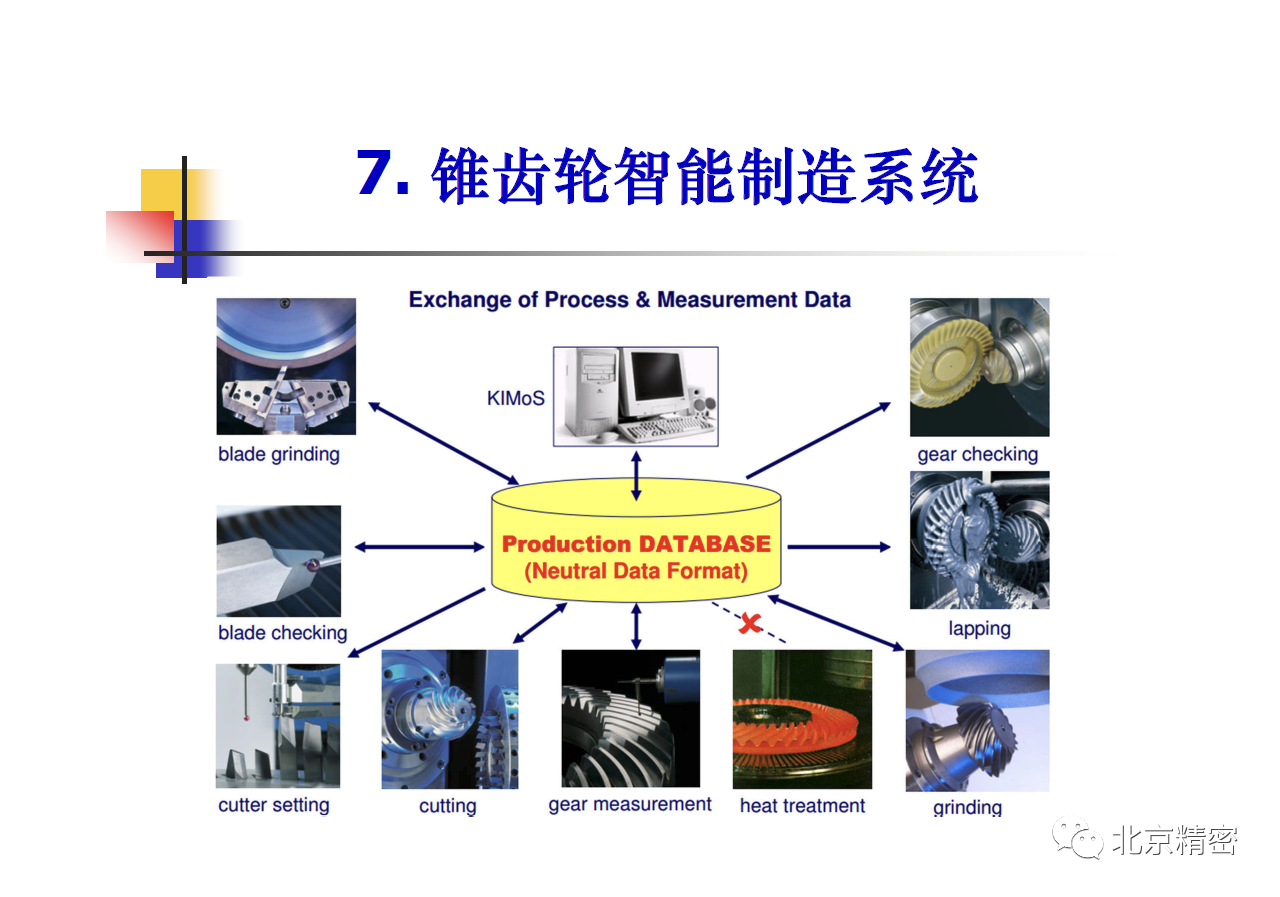 7. 锥齿轮智能制造系统

Exchange of Process & Measurement Data

KIMoS

blade grinding

gear checking

Production DATABASE
(Neutral Data Format)

blade checking

lapping

cutter setting

cutting

gear measurement

heat treatment

grinding

北京精密