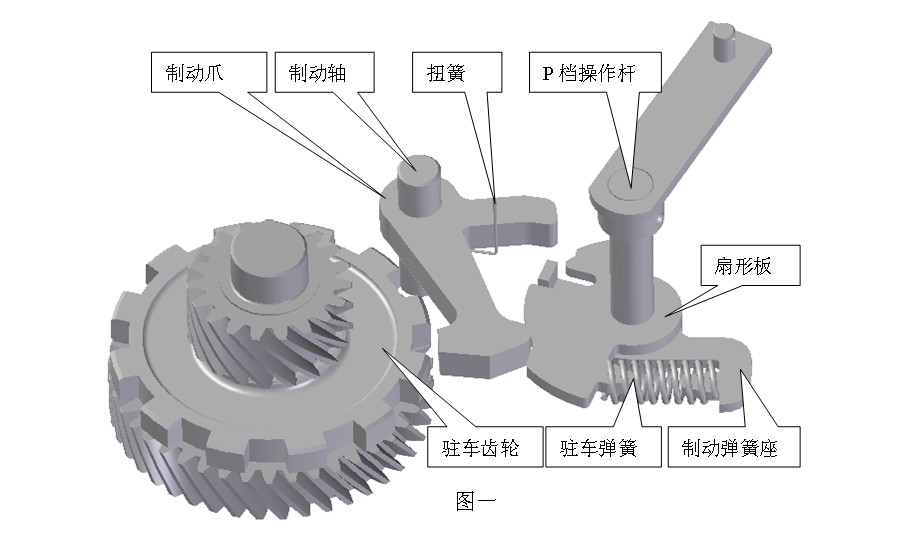 制动爪
制动轴
扭簧
P 档操作杆
扇形板
驻车齿轮
驻车弹簧
制动弹簧座
图一